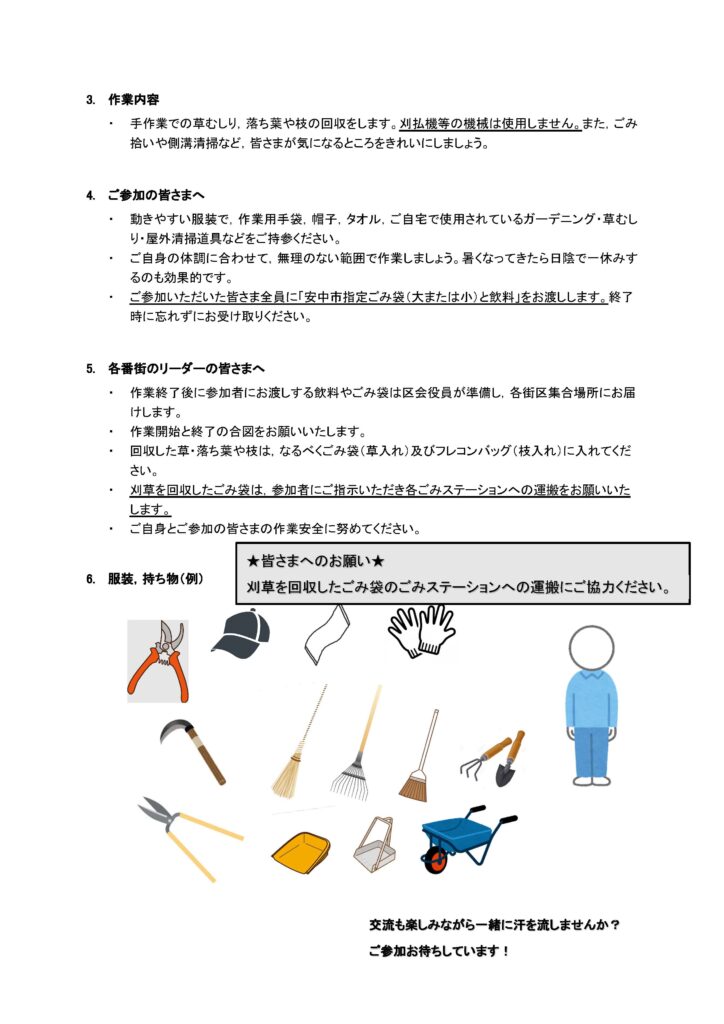 3. 作業内容

・ 手作業での草むしり，落ち葉や枝の回収をします。刈払機等の機械は使用しません。また，ごみ拾いや側溝清掃など，皆さまが気になるところをきれいにしましょう。

4. ご参加の皆さまへ

・ 動きやすい服装で，作業用手袋，帽子，タオル，ご自宅で使用されているガーデニング・草むしり・屋外清掃道具などをご持参ください。

・ ご自身の体調に合わせて，無理のない範囲で作業しましょう。暑くなってきたら日陰で一休みするのも効果的です。

・ ご参加いただいた皆さま全員に「安中市指定ごみ袋（大または小）と飲料」をお渡しします。終了時に忘れずにお受け取りください。

5. 各番街のリーダーの皆さまへ

・ 作業終了後に参加者にお渡しする飲料やごみ袋は区会役員が準備し，各街区集合場所にお届けします。

・ 作業開始と終了の合図をお願いいたします。

・ 回収した草・落ち葉や枝は，なるべくごみ袋（草入れ）及びフレコンバッグ（枝入れ）に入れてください。

・ 刈草を回収したごみ袋は，参加者にご指示いただき各ごみステーションへの運搬をお願いいたします。

・ ご自身とご参加の皆さまの作業安全に努めてください。

★皆さまへのお願い★
刈草を回収したごみ袋のごみステーションへの運搬にご協力ください。

6. 服装，持ち物（例）

交流も楽しみながら一緒に汗を流しませんか？
ご参加お待ちしています！